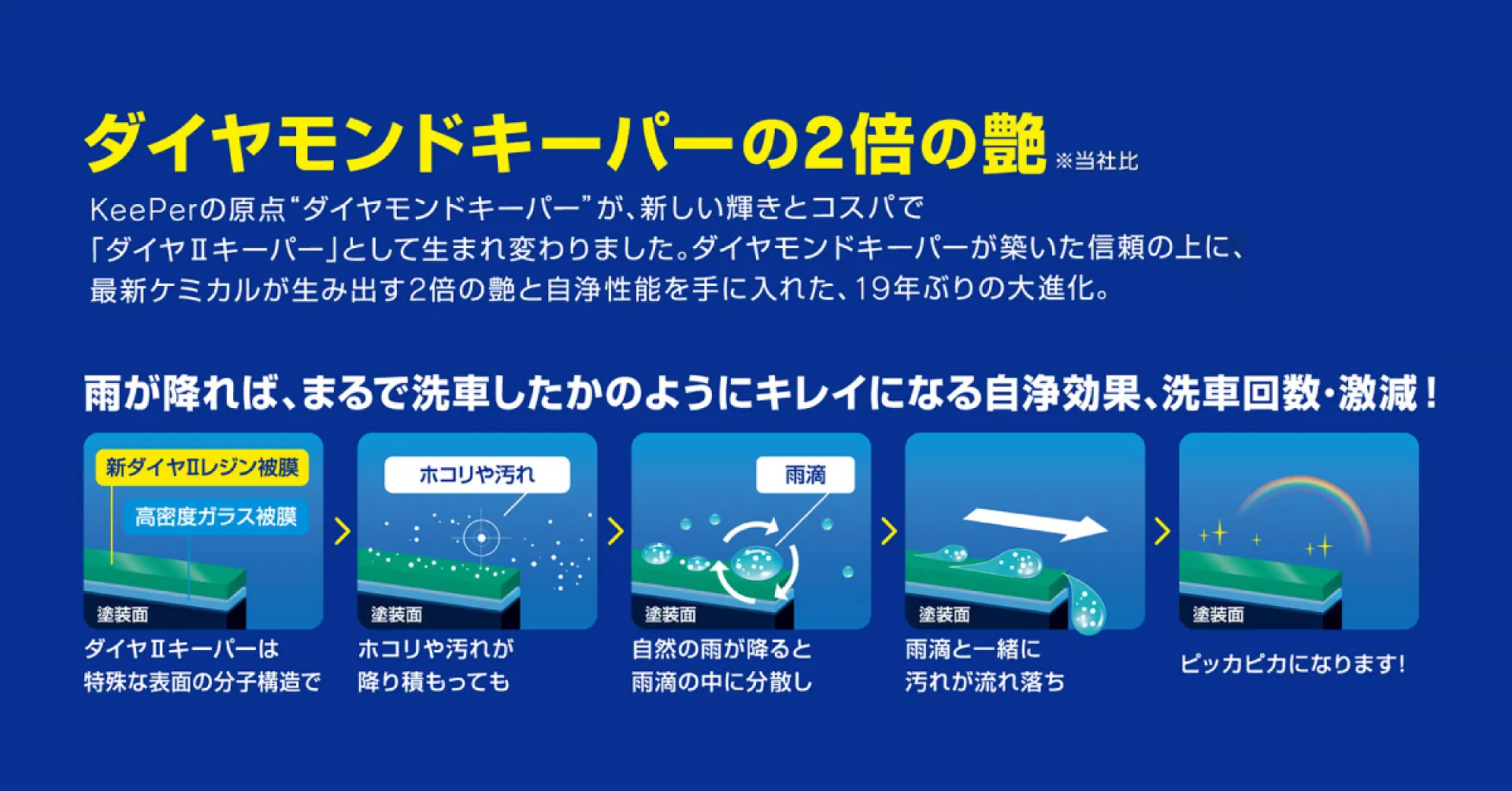 ダイヤモンドキーパーの2倍の艶 ※当社比

KeePerの原点“ダイヤモンドキーパー”が、新しい輝きとコスパで「ダイヤⅡキーパー」として生まれ変わりました。ダイヤモンドキーパーが築いた信頼の上に、最新ケミカルが生み出す2倍の艶と自浄性能を手に入れた、19年ぶりの大進化。

雨が降れば、まるで洗車したかのようにキレイになる自浄効果、洗車回数・激減！

新ダイヤⅡレジン被膜
高密度ガラス被膜
塗装面
ダイヤⅡキーパーは特殊な表面の分子構造で

ホコリや汚れ
塗装面
ホコリや汚れが降り積もっても

雨滴
塗装面
自然の雨が降ると雨滴の中に分散し

塗装面
雨滴と一緒に汚れが流れ落ち

塗装面
ピッカピカになります！