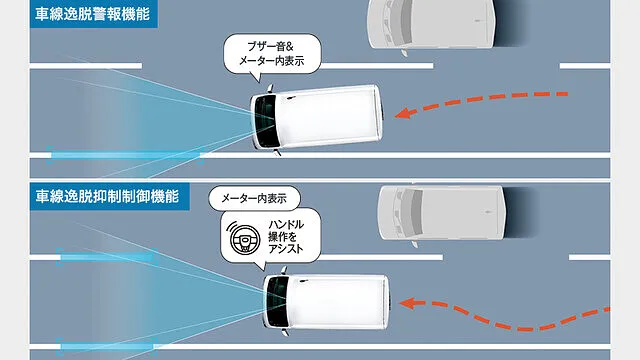 車線逸脱警報機能

ブザー音&
メーター内表示

車線逸脱抑制制御機能

メーター内表示

ハンドル
操作を
アシスト