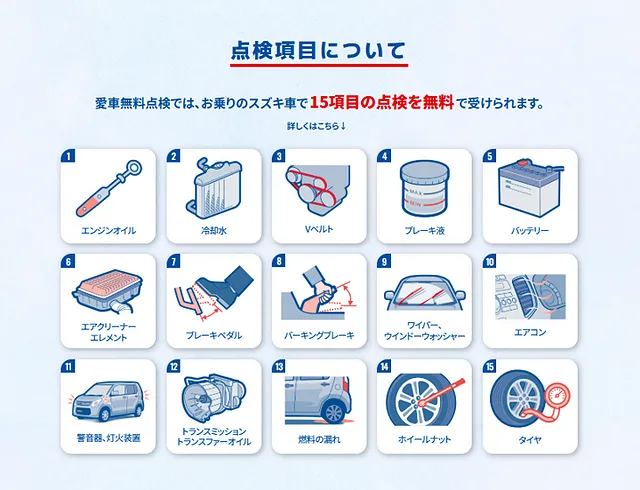 点検項目について

愛車無料点検では、お乗りのスズキ車で15項目の点検を無料で受けられます。

詳しくはこちら↓

1
エンジンオイル

2
冷却水

3
Vベルト

4
MAX
MIN
ブレーキ液

5
バッテリー

6
エアクリーナーエレメント

7
ブレーキペダル

8
パーキングブレーキ

9
ワイパー、ウインドーウォッシャー

10
エアコン

11
警音器、灯火装置

12
トランスミッショントランスファーオイル

13
燃料の漏れ

14
ホイールナット

15
タイヤ