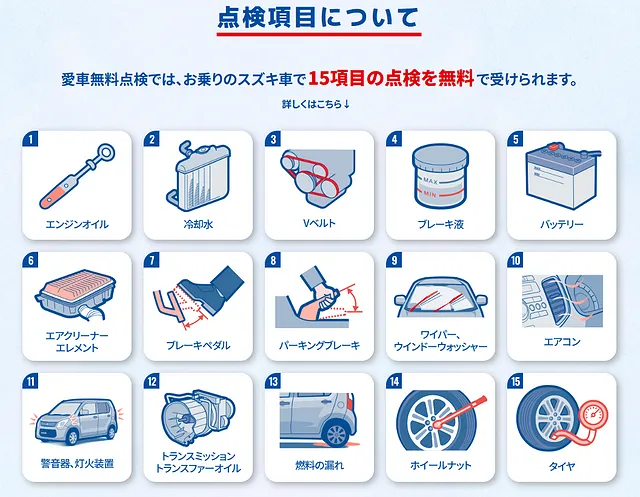 点検項目について

愛車無料点検では、お乗りのスズキ車で15項目の点検を無料で受けられます。

詳しくはこちら↓

1
エンジンオイル

2
冷却水

3
Vベルト

4
MAX
MIN
ブレーキ液

5
バッテリー

6
エアクリーナーエレメント

7
ブレーキペダル

8
パーキングブレーキ

9
ワイパー、ウインドーウォッシャー

10
エアコン

11
警音器、灯火装置

12
トランスミッショントランスファーオイル

13
燃料の漏れ

14
ホイールナット

15
タイヤ