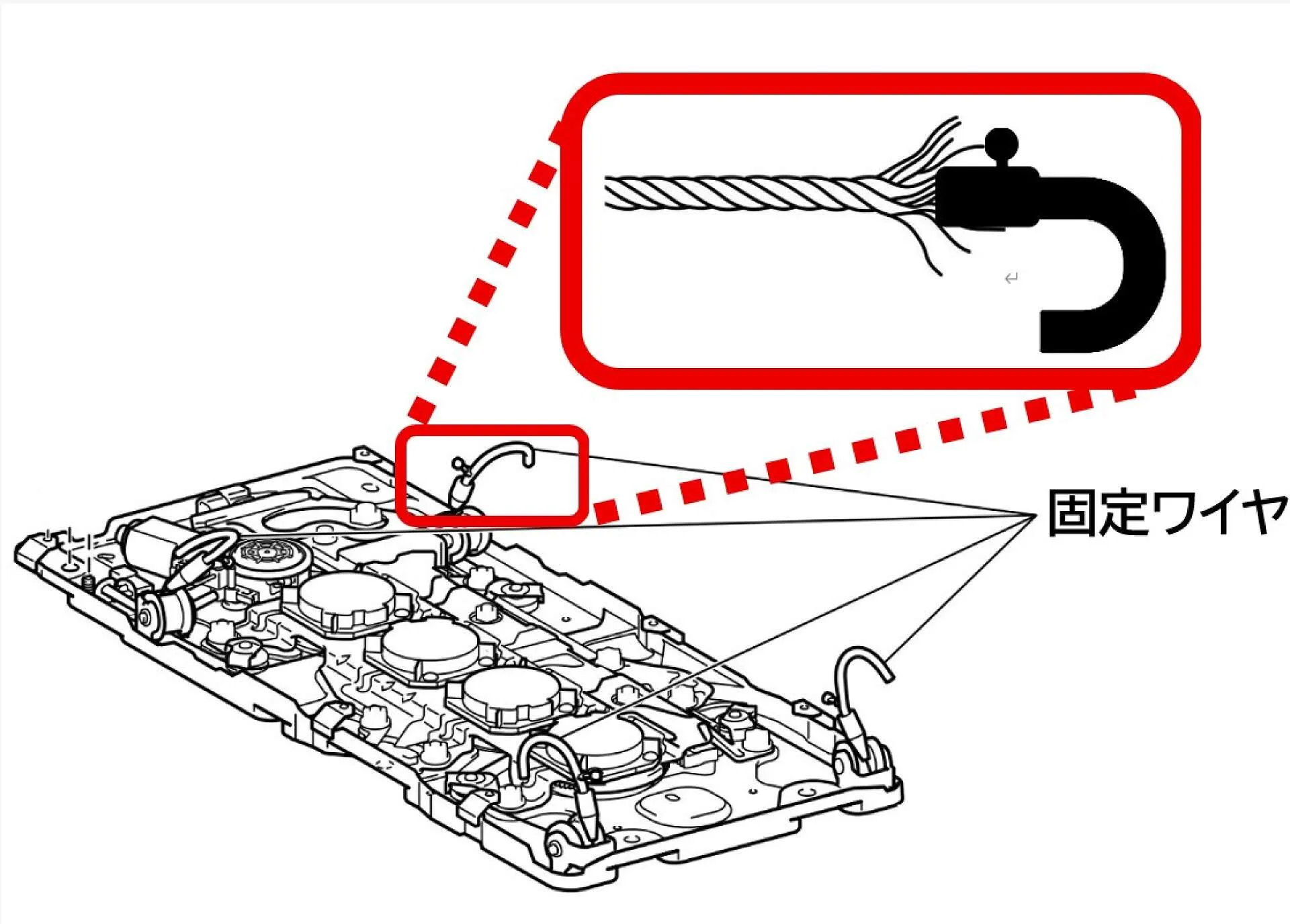 固定ワイヤ