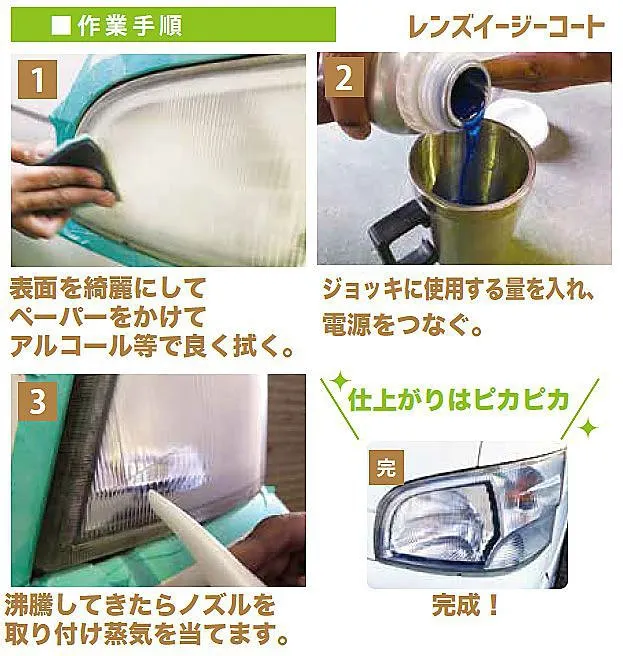 ■作業手順

レンズイージーコート

1

表面を綺麗にして
ペーパーをかけて
アルコール等で良く拭く。

2

ジョッキに使用する量を入れ、
電源をつなぐ。

3

沸騰してきたらノズルを
取り付け蒸気を当てます。

仕上がりはピカピカ

完

完成！