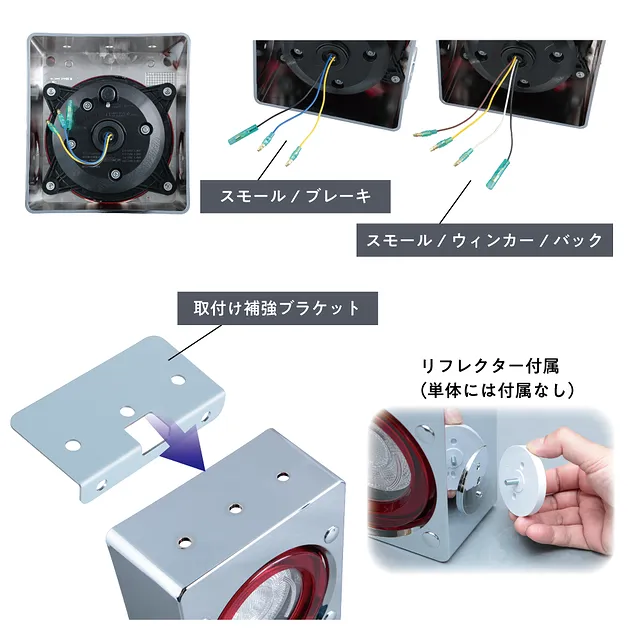 スモール / ブレーキ

スモール / ウィンカー / バック

取付け補強ブラケット

リフレクター付属
（単体には付属なし）