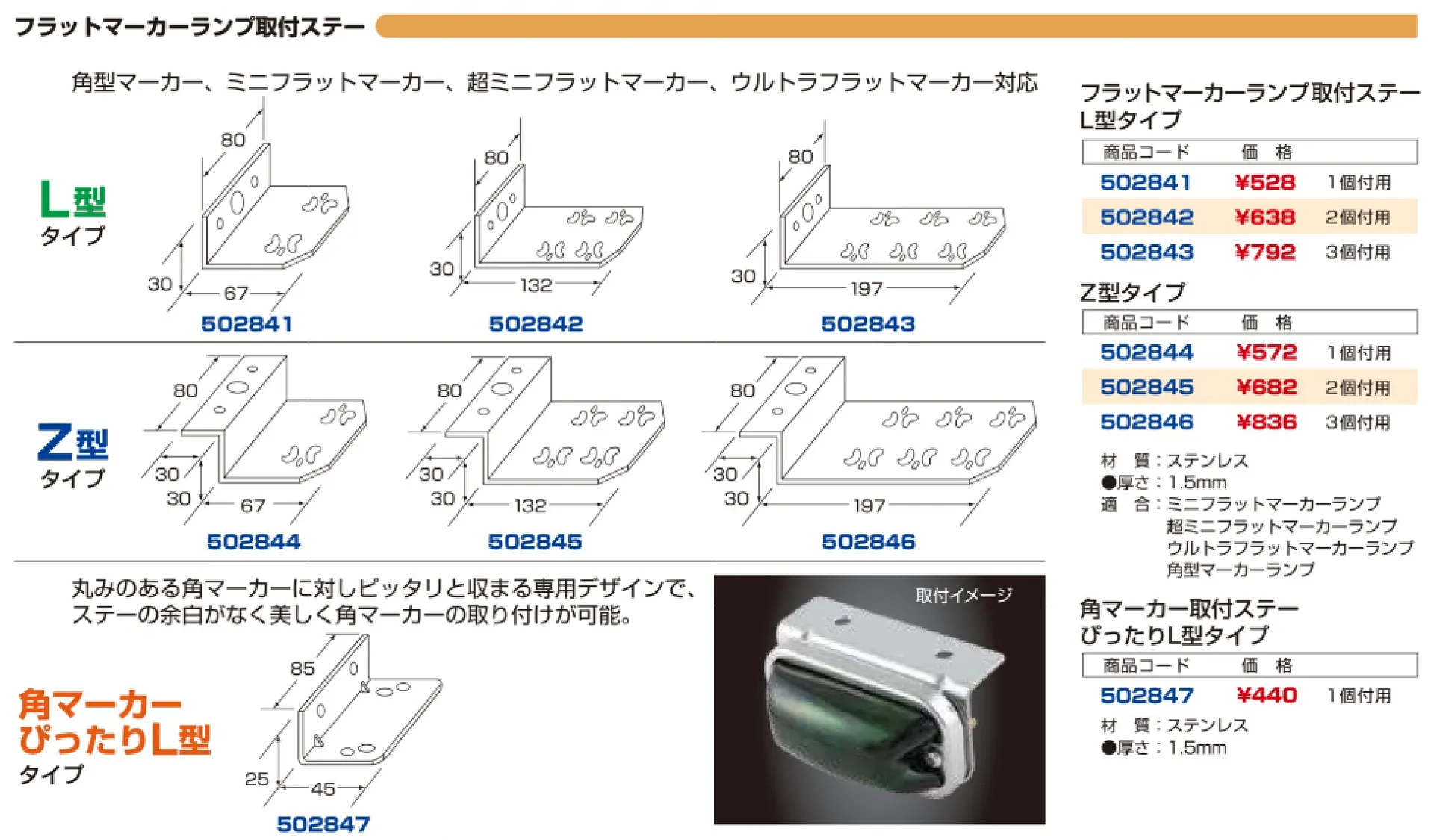 フラットマーカーランプ取付ステー

角型マーカー、ミニフラットマーカー、超ミニフラットマーカー、ウルトラフラットマーカー対応

L型
タイプ

80
30
67
502841

80
30
132
502842

80
30
197
502843

Z型
タイプ

80
30
30
67
502844

80
30
30
132
502845

80
30
30
197
502846

丸みのある角マーカーに対しピッタリと収まる専用デザインで、ステーの余白がなく美しく角マーカーの取り付けが可能。

角マーカー
ぴったりL型
タイプ

85
25
45
502847

取付イメージ

フラットマーカーランプ取付ステー
L型タイプ

| 商品コード | 価　格 | |
|---|---|---|
| 502841 | ¥528 | 1個付用 |
| 502842 | ¥638 | 2個付用 |
| 502843 | ¥792 | 3個付用 |

Z型タイプ

| 商品コード | 価　格 | |
|---|---|---|
| 502844 | ¥572 | 1個付用 |
| 502845 | ¥682 | 2個付用 |
| 502846 | ¥836 | 3個付用 |

材　質：ステンレス
●厚さ：1.5mm
適　合：ミニフラットマーカーランプ
超ミニフラットマーカーランプ
ウルトラフラットマーカーランプ
角型マーカーランプ

角マーカー取付ステー
ぴったりL型タイプ

| 商品コード | 価　格 | |
|---|---|---|
| 502847 | ¥440 | 1個付用 |

材　質：ステンレス
●厚さ：1.5mm