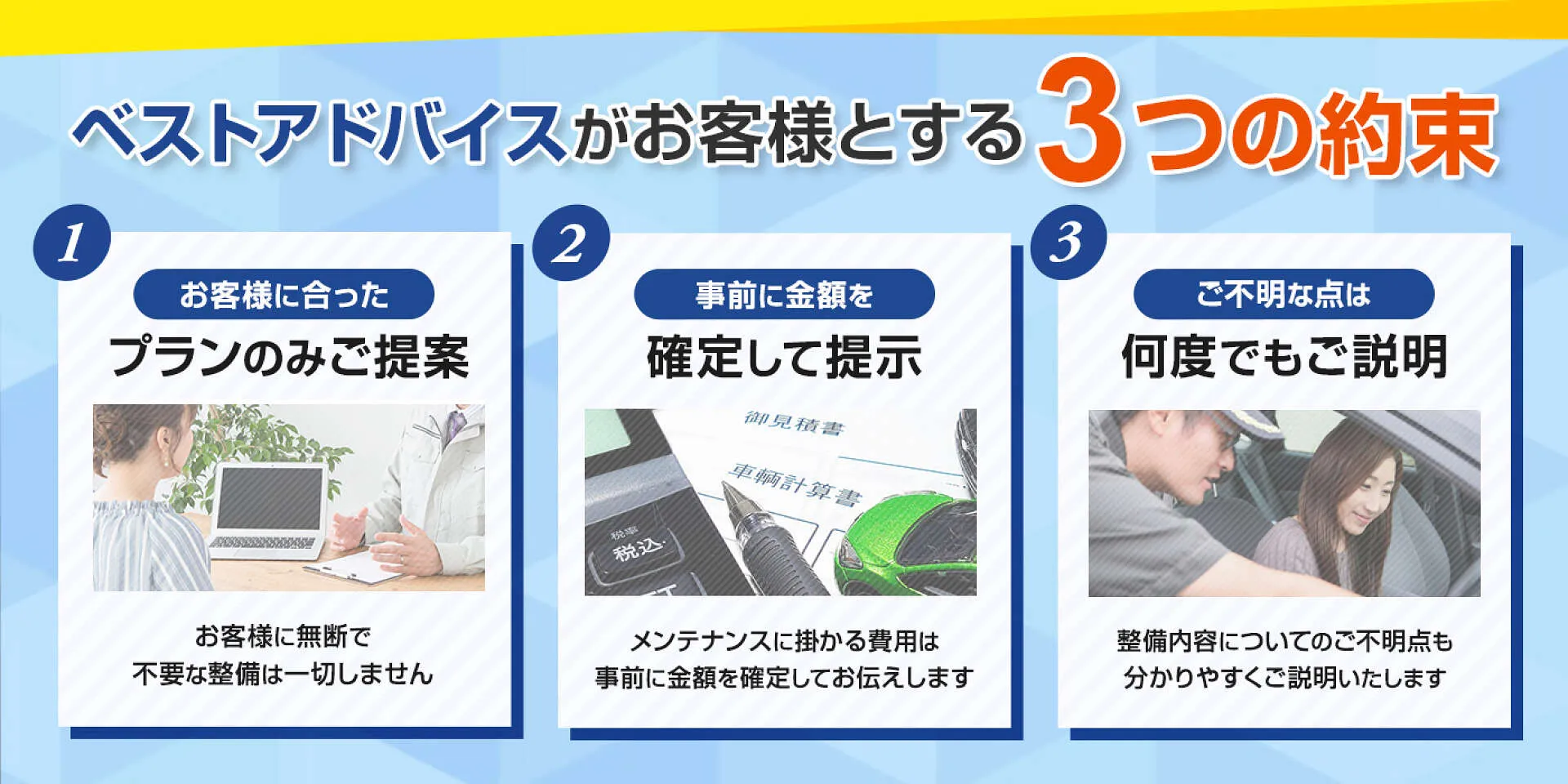 ベストアドバイスがお客様とする3つの約束

1
お客様に合った
プランのみご提案

お客様に無断で
不要な整備は一切しません

2
事前に金額を
確定して提示

御見積書
車輌計算書
税率
税込

メンテナンスに掛かる費用は
事前に金額を確定してお伝えします

3
ご不明な点は
何度でもご説明

整備内容についてのご不明点も
分かりやすくご説明いたします