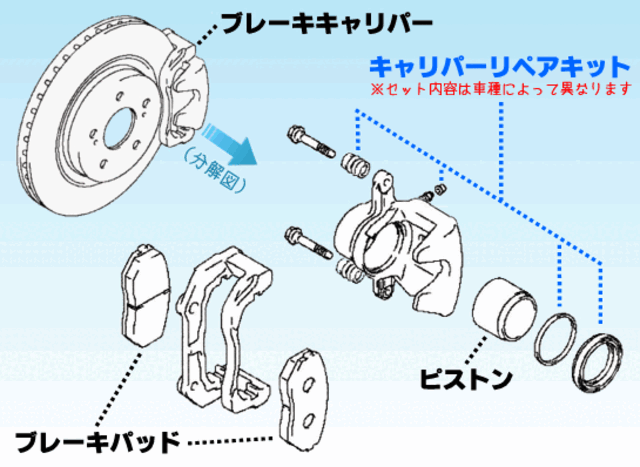 ブレーキキャリパー

キャリパーリペアキット
※セット内容は車種によって異なります

（分解図）

ピストン

ブレーキパッド