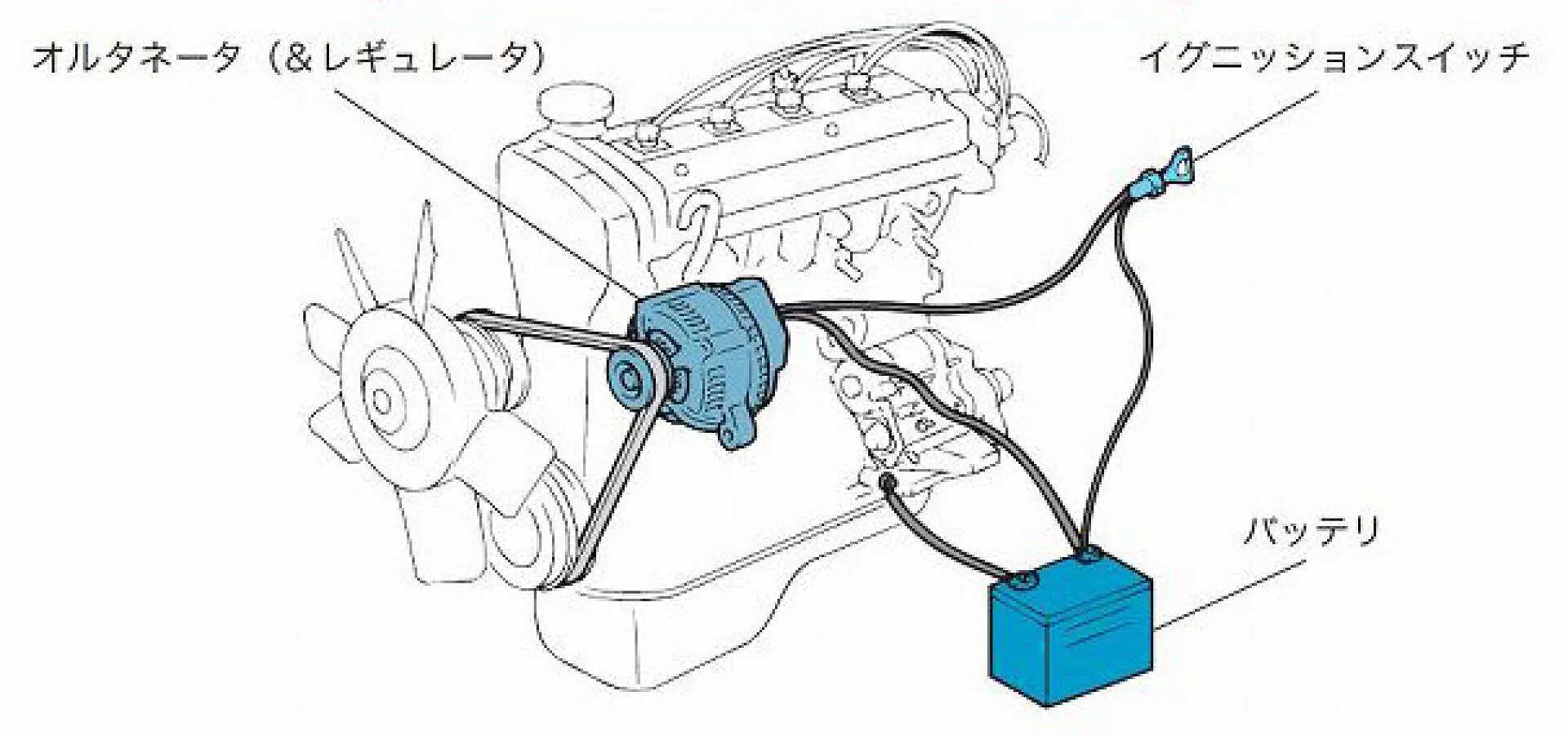 オルタネータ（&レギュレータ）

イグニッションスイッチ

バッテリ