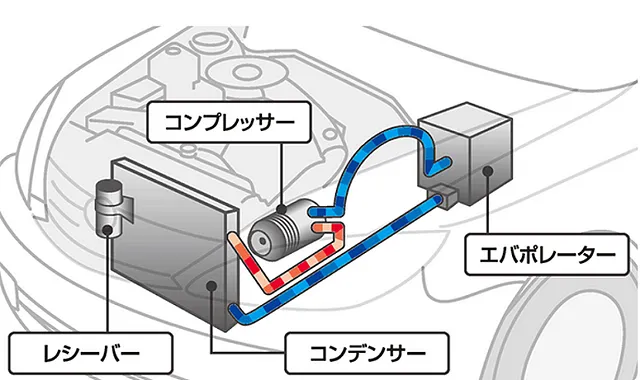 コンプレッサー

エバポレーター

レシーバー

コンデンサー