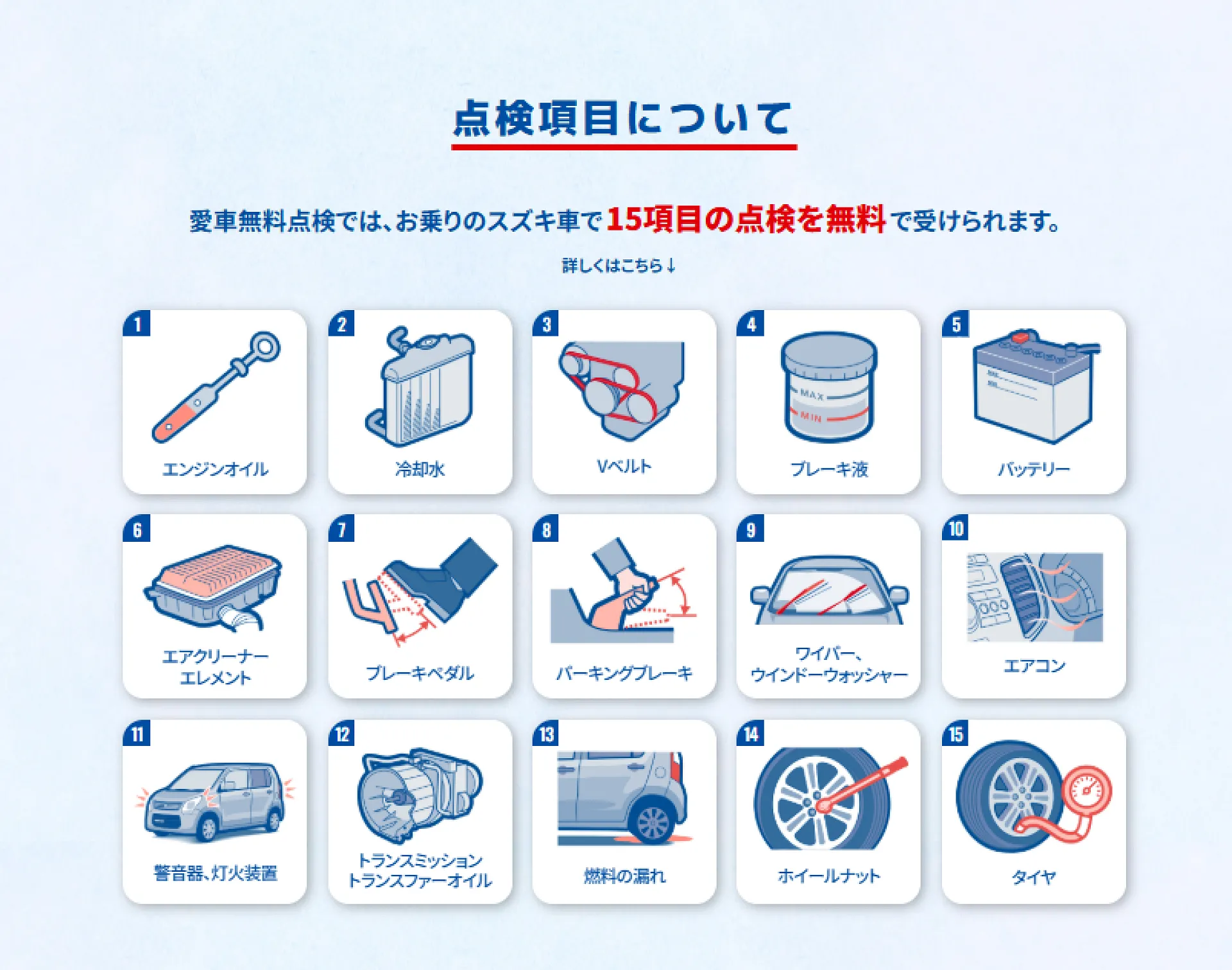 点検項目について

愛車無料点検では、お乗りのスズキ車で15項目の点検を無料で受けられます。

詳しくはこちら↓

1
エンジンオイル

2
冷却水

3
Vベルト

4
MAX
MIN
ブレーキ液

5
バッテリー

6
エアクリーナーエレメント

7
ブレーキペダル

8
パーキングブレーキ

9
ワイパー、ウインドーウォッシャー

10
エアコン

11
警音器、灯火装置

12
トランスミッション トランスファーオイル

13
燃料の漏れ

14
ホイールナット

15
タイヤ