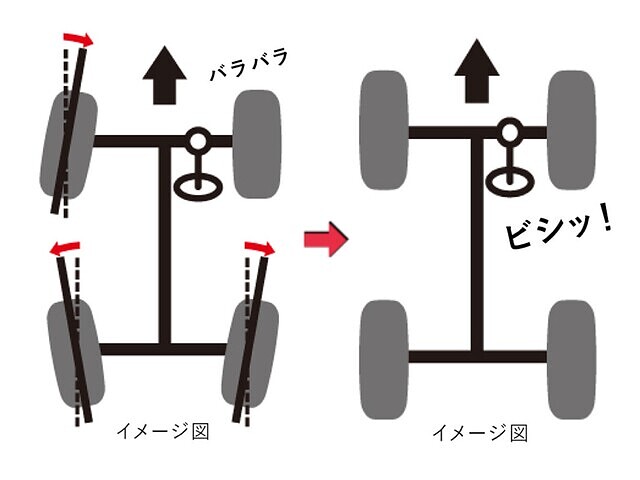 バラバラ

イメージ図

ビシッ！

イメージ図