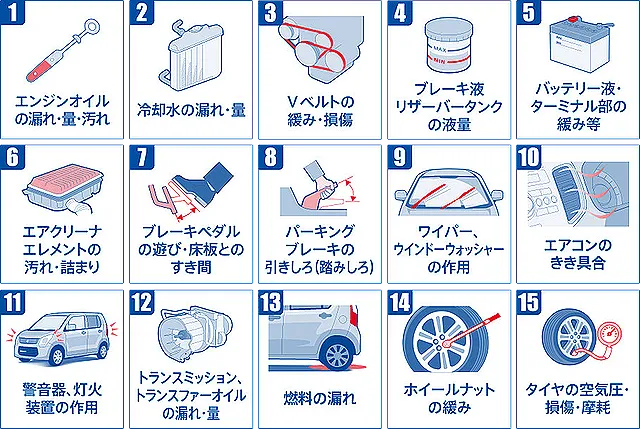 1
エンジンオイルの漏れ・量・汚れ

2
冷却水の漏れ・量

3
Vベルトの緩み・損傷

4
MAX
MIN
ブレーキ液リザーバータンクの液量

5
バッテリー液・ターミナル部の緩み等

6
エアクリーナエレメントの汚れ・詰まり

7
ブレーキペダルの遊び・床板とのすき間

8
パーキングブレーキの引きしろ(踏みしろ)

9
ワイパー、ウインドーウォッシャーの作用

10
エアコンのきき具合

11
警音器、灯火装置の作用

12
トランスミッション、トランスファーオイルの漏れ・量

13
燃料の漏れ

14
ホイールナットの緩み

15
タイヤの空気圧・損傷・摩耗